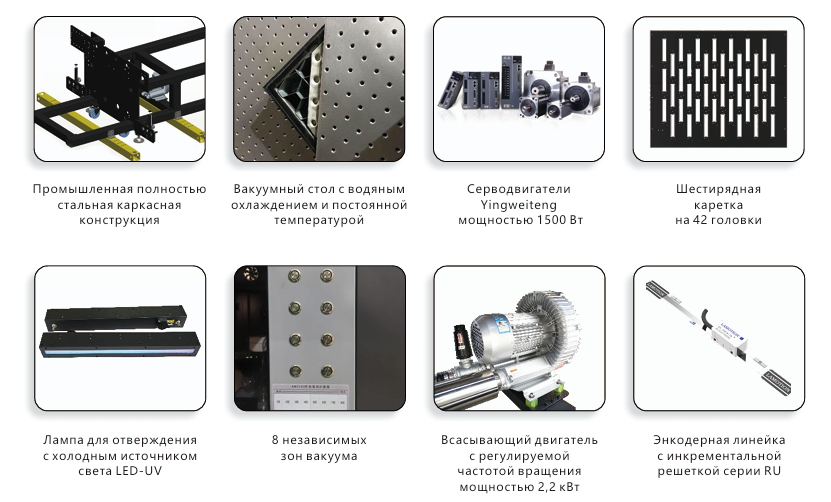 Промышленная полностью стальная каркасная конструкция

Вакуумный стол с водяным охлаждением и постоянной температурой

Серводвигатели Yingweiteng мощностью 1500 Вт

Шестирядная каретка на 42 головки

Лампа для отверждения с холодным источником света LED-UV

8 независимых зон вакуума

Всасывающий двигатель с регулируемой частотой вращения мощностью 2,2 кВт

Энкодерная линейка с инкрементальной решеткой серии RU